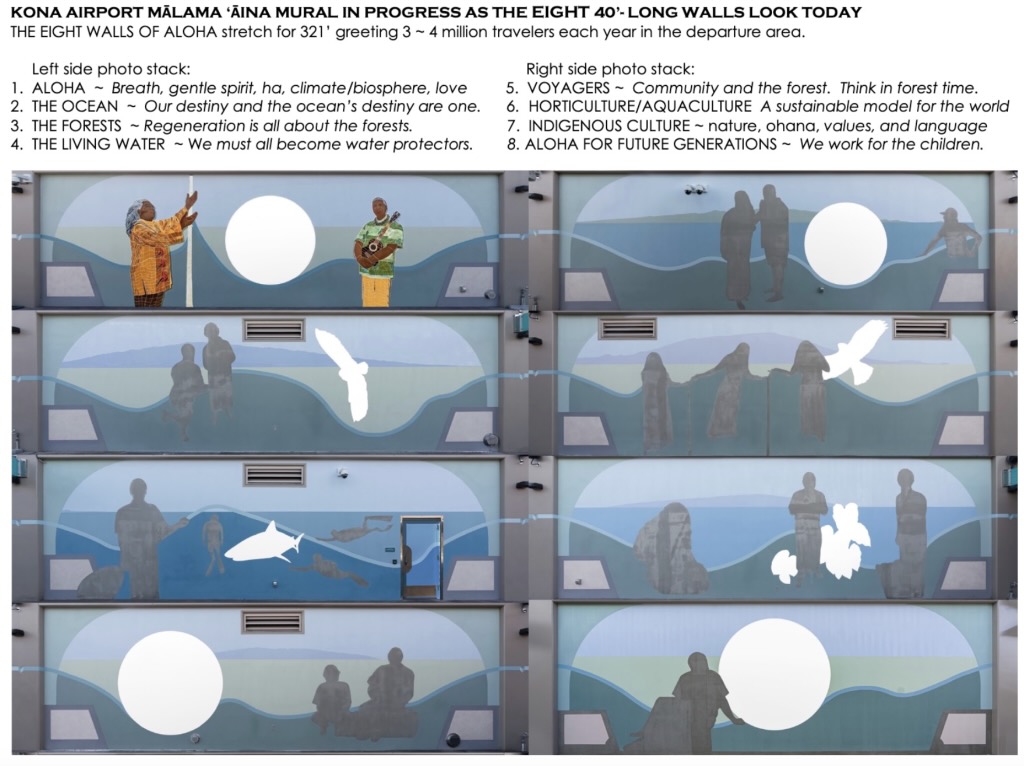 KONA AIRPORT MĀLAMA ʻĀINA MURAL IN PROGRESS AS THE EIGHT 40'- LONG WALLS LOOK TODAY
THE EIGHT WALLS OF ALOHA stretch for 321' greeting 3 ~ 4 million travelers each year in the departure area.

Left side photo stack:
1. ALOHA ~ Breath, gentle spirit, ha, climate/biosphere, love
2. THE OCEAN ~ Our destiny and the ocean's destiny are one.
3. THE FORESTS ~ Regeneration is all about the forests.
4. THE LIVING WATER ~ We must all become water protectors.

Right side photo stack:
5. VOYAGERS ~ Community and the forest. Think in forest time.
6. HORTICULTURE/AQUACULTURE A sustainable model for the world
7. INDIGENOUS CULTURE ~ nature, ohana, values, and language
8. ALOHA FOR FUTURE GENERATIONS ~ We work for the children.